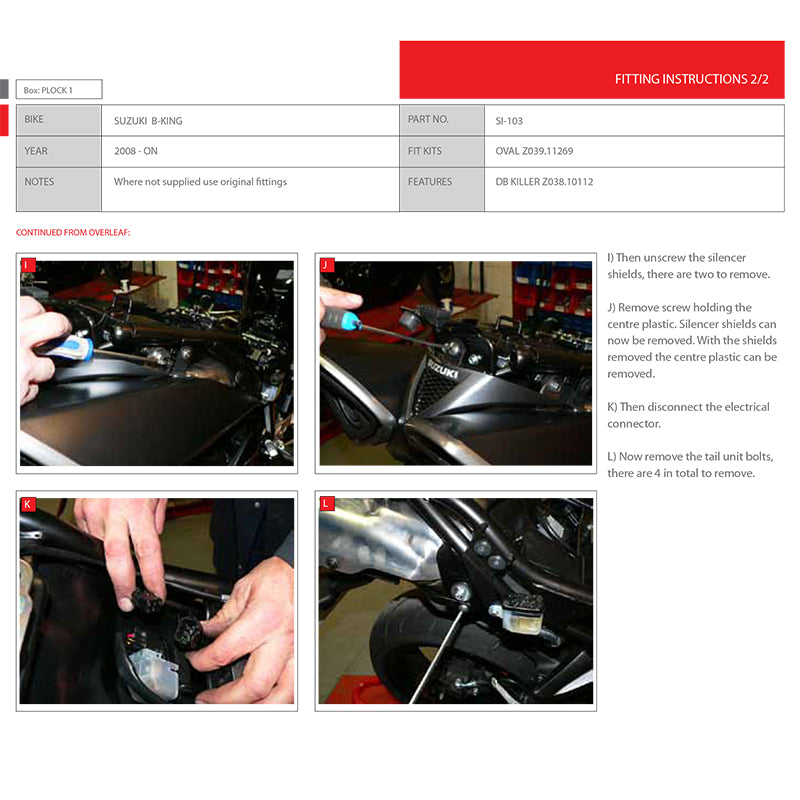 FITTING INSTRUCTIONS 2/2

Box: PLOCK 1

| BIKE | SUZUKI B-KING | PART NO. | SI-103 |
|---|---|---|---|
| YEAR | 2008 - ON | FIT KITS | OVAL Z039.11269 |
| NOTES | Where not supplied use original fittings | FEATURES | DB KILLER Z038.10112 |

CONTINUED FROM OVERLEAF:

I

J

SUZUKI

K

L

I) Then unscrew the silencer shields, there are two to remove.

J) Remove screw holding the centre plastic. Silencer shields can now be removed. With the shields removed the centre plastic can be removed.

K) Then disconnect the electrical connector.

L) Now remove the tail unit bolts, there are 4 in total to remove.