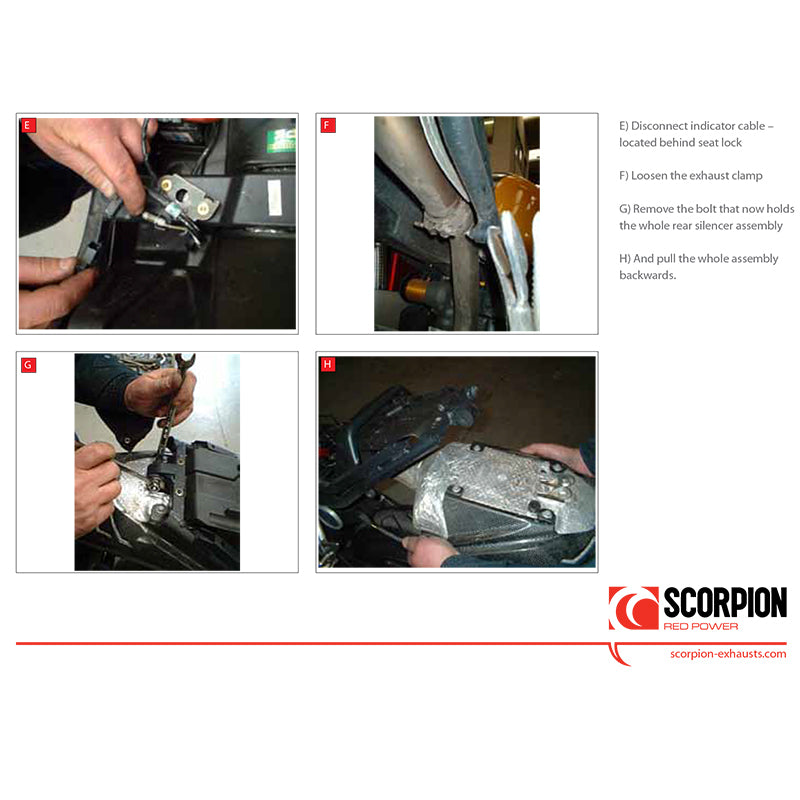 E

F

G

H

E) Disconnect indicator cable – located behind seat lock

F) Loosen the exhaust clamp

G) Remove the bolt that now holds the whole rear silencer assembly

H) And pull the whole assembly backwards.

SCORPION
RED POWER

scorpion-exhausts.com