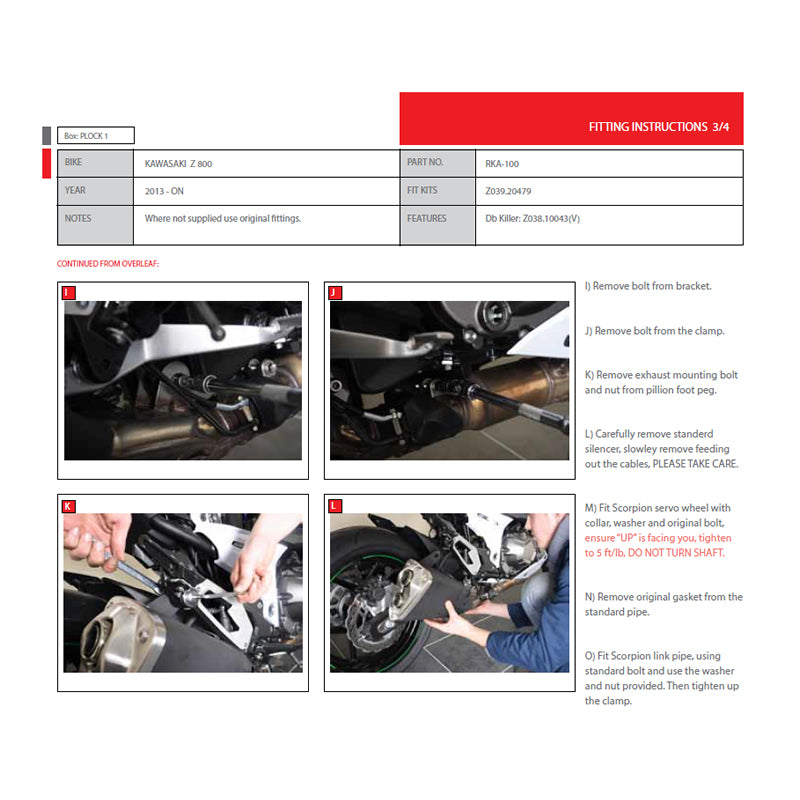 FITTING INSTRUCTIONS 3/4

Box: PLOCK 1

| BIKE | KAWASAKI Z 800 | PART NO. | RKA-100 |
|---|---|---|---|
| YEAR | 2013 - ON | FIT KITS | Z039.20479 |
| NOTES | Where not supplied use original fittings. | FEATURES | Db Killer: Z038.10043(V) |

CONTINUED FROM OVERLEAF:

I

J

K

L

I) Remove bolt from bracket.

J) Remove bolt from the clamp.

K) Remove exhaust mounting bolt and nut from pillion foot peg.

L) Carefully remove standerd silencer, slowley remove feeding out the cables, PLEASE TAKE CARE.

M) Fit Scorpion servo wheel with collar, washer and original bolt, ensure "UP" is facing you, tighten to 5 ft/lb, DO NOT TURN SHAFT.

N) Remove original gasket from the standard pipe.

O) Fit Scorpion link pipe, using standard bolt and use the washer and nut provided. Then tighten up the clamp.