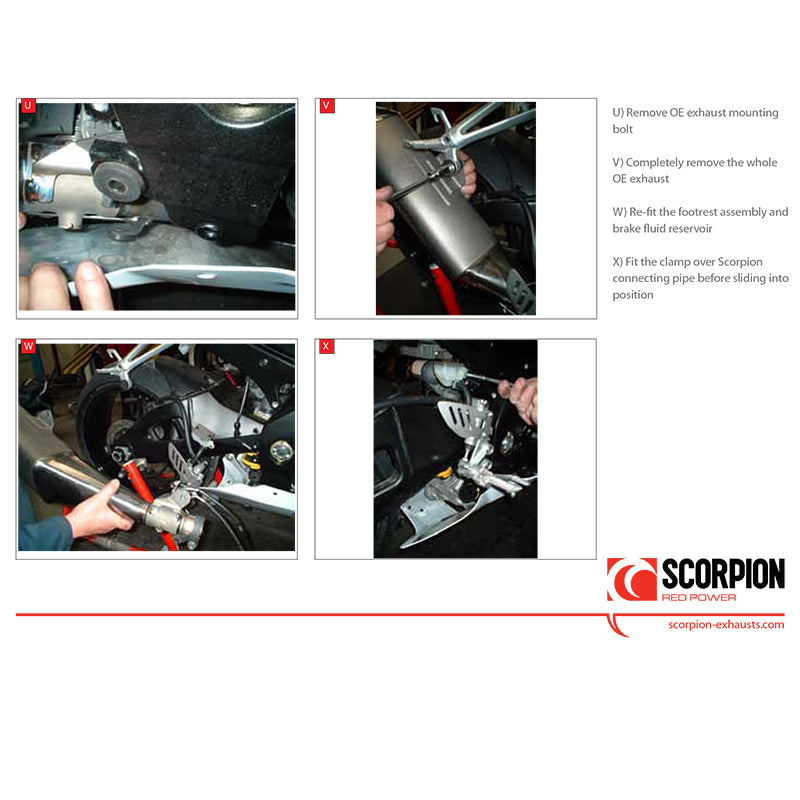 U

V

W

X

U) Remove OE exhaust mounting bolt

V) Completely remove the whole OE exhaust

W) Re-fit the footrest assembly and brake fluid reservoir

X) Fit the clamp over Scorpion connecting pipe before sliding into position

SCORPION
RED POWER

scorpion-exhausts.com